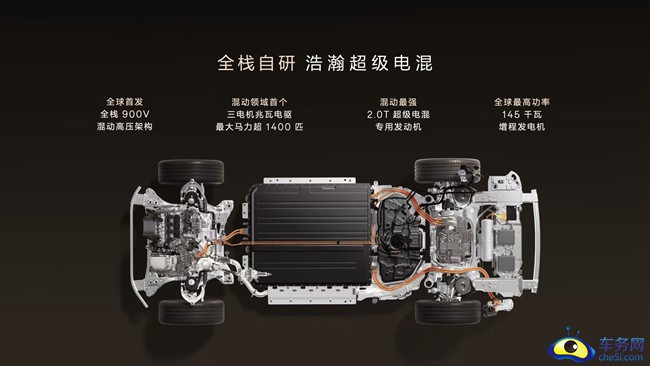 全栈自研 浩瀚超级电混

全球首发
全栈 900V
混动高压架构

混动领域首个
三电机兆瓦电驱
最大马力超 1400 匹

混动最强
2.0T 超级电混
专用发动机

全球最高功率
145 千瓦
增程发电机

车务网
che5i.com