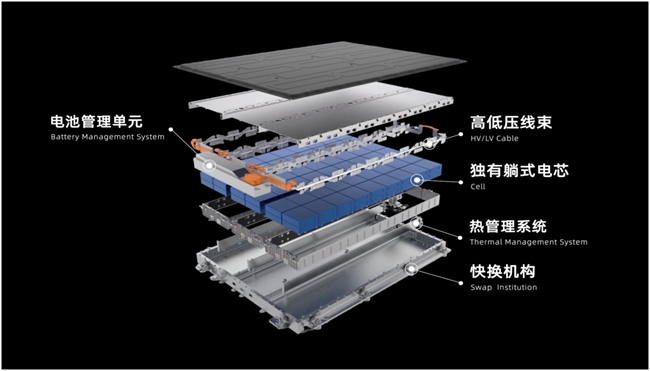 电池管理单元
Battery Management System

高低压线束
HV/LV Cable

独有躺式电芯
Cell

热管理系统
Thermal Management System

快换机构
Swap Institution